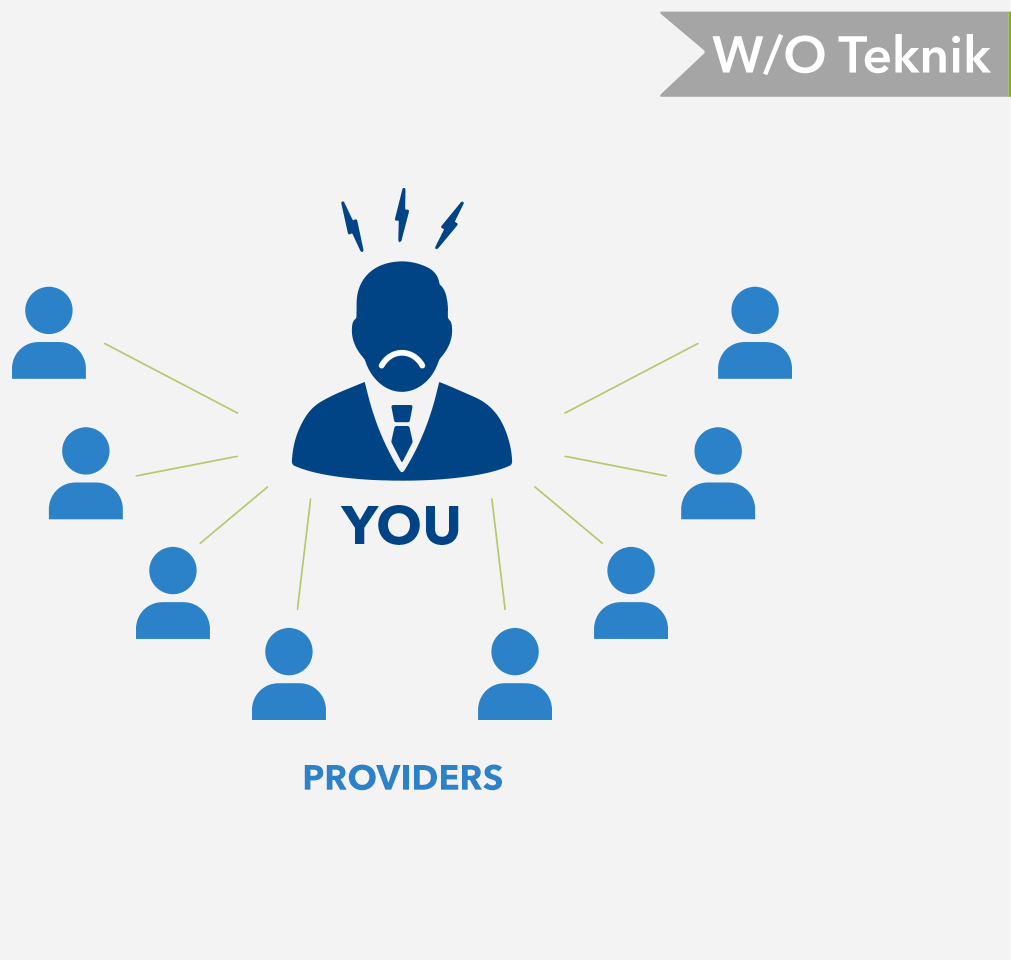 W/O Teknik

YOU

PROVIDERS