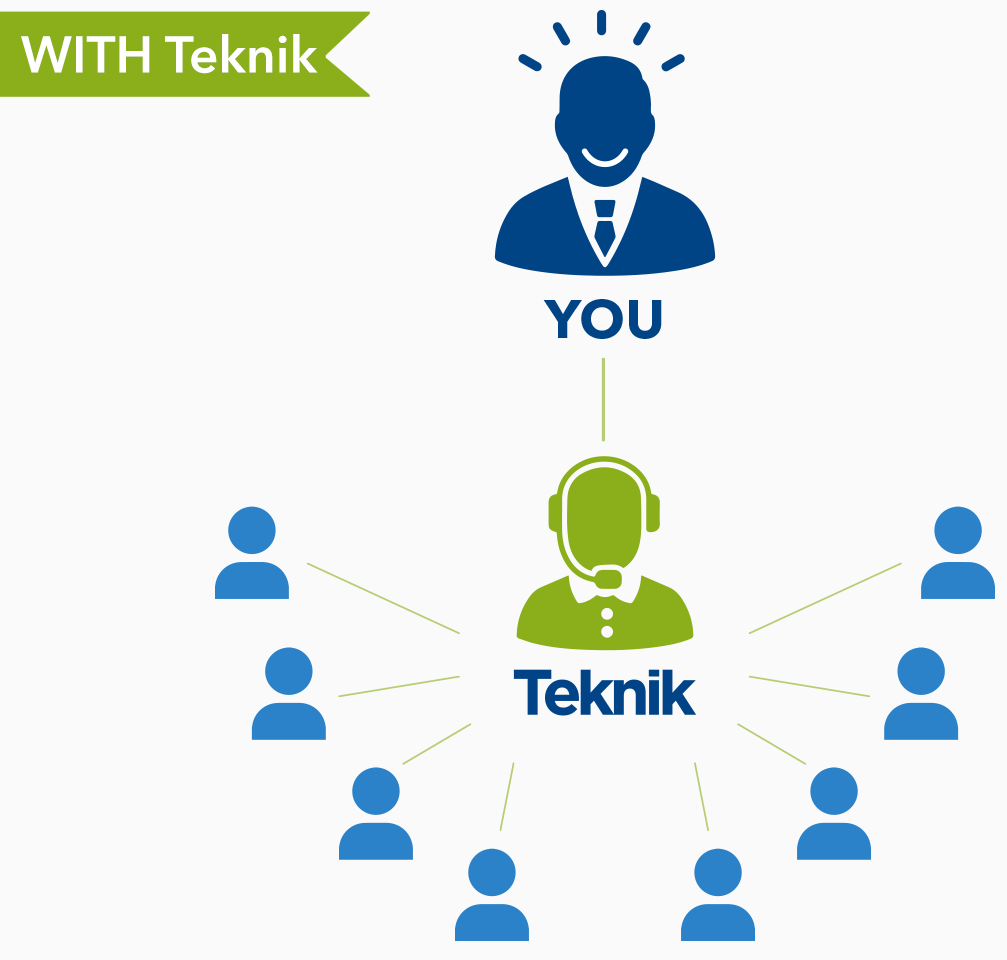 WITH Teknik

YOU

Teknik